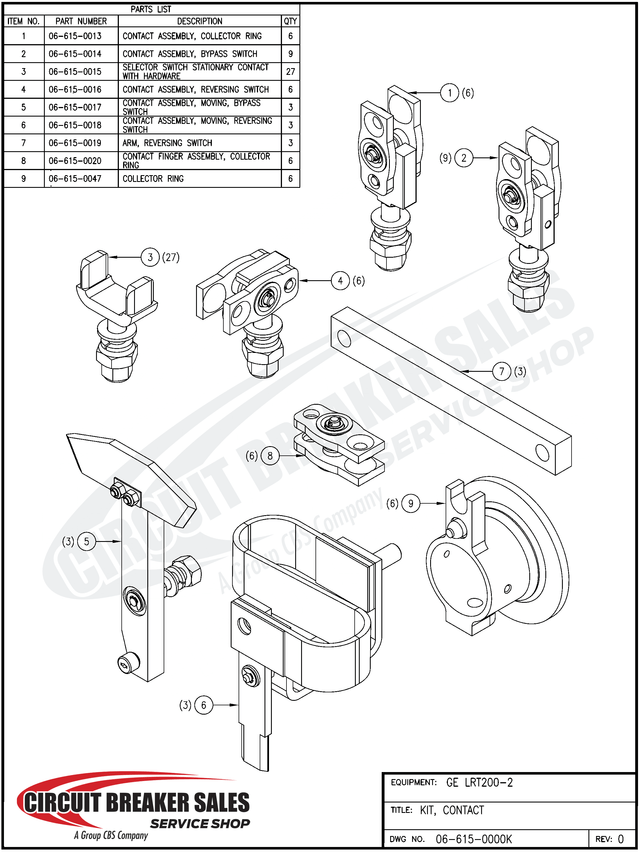 PARTS LIST

| ITEM NO. | PART NUMBER | DESCRIPTION | QTY |
|---|---|---|---|
| 1 | 06-615-0013 | CONTACT ASSEMBLY, COLLECTOR RING | 6 |
| 2 | 06-615-0014 | CONTACT ASSEMBLY, BYPASS SWITCH | 9 |
| 3 | 06-615-0015 | SELECTOR SWITCH STATIONARY CONTACT WITH HARDWARE | 27 |
| 4 | 06-615-0016 | CONTACT ASSEMBLY, REVERSING SWITCH | 6 |
| 5 | 06-615-0017 | CONTACT ASSEMBLY, MOVING, BYPASS SWITCH | 3 |
| 6 | 06-615-0018 | CONTACT ASSEMBLY, MOVING, REVERSING SWITCH | 3 |
| 7 | 06-615-0019 | ARM, REVERSING SWITCH | 3 |
| 8 | 06-615-0020 | CONTACT FINGER ASSEMBLY, COLLECTOR RING | 6 |
| 9 | 06-615-0047 | COLLECTOR RING | 6 |

1 (6)
(9) 2
3 (27)
4 (6)
7 (3)
(6) 8
(6) 9
(3) 5
(3) 6

CIRCUIT BREAKER SALES
SERVICE SHOP
A Group CBS Company

CIRCUIT BREAKER SALES
SERVICE SHOP
A Group CBS Company

EQUIPMENT: GE LRT200-2
TITLE: KIT, CONTACT
DWG NO. 06-615-0000K
REV: 0