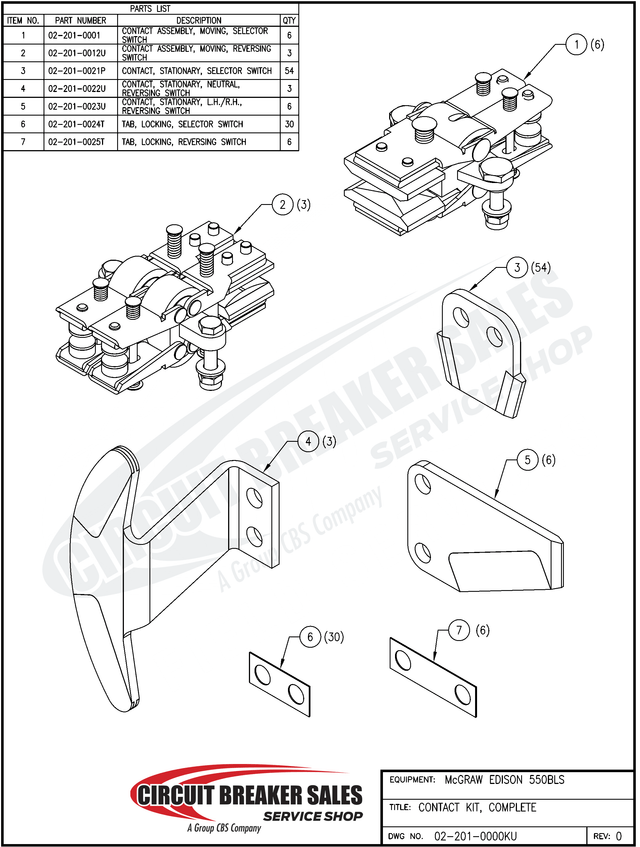 PARTS LIST

| ITEM NO. | PART NUMBER | DESCRIPTION | QTY |
|---|---|---|---|
| 1 | 02-201-0001 | CONTACT ASSEMBLY, MOVING, SELECTOR SWITCH | 6 |
| 2 | 02-201-0012U | CONTACT ASSEMBLY, MOVING, REVERSING SWITCH | 3 |
| 3 | 02-201-0021P | CONTACT, STATIONARY, SELECTOR SWITCH | 54 |
| 4 | 02-201-0022U | CONTACT, STATIONARY, NEUTRAL, REVERSING SWITCH | 3 |
| 5 | 02-201-0023U | CONTACT, STATIONARY, L.H./R.H., REVERSING SWITCH | 6 |
| 6 | 02-201-0024T | TAB, LOCKING, SELECTOR SWITCH | 30 |
| 7 | 02-201-0025T | TAB, LOCKING, REVERSING SWITCH | 6 |

1 (6)

2 (3)

3 (54)

4 (3)

5 (6)

6 (30)

7 (6)

CIRCUIT BREAKER SALES
SERVICE SHOP
A Group CBS Company

CIRCUIT BREAKER SALES
SERVICE SHOP
A Group CBS Company

EQUIPMENT: McGRAW EDISON 550BLS

TITLE: CONTACT KIT, COMPLETE

DWG NO. 02-201-0000KU

REV: 0