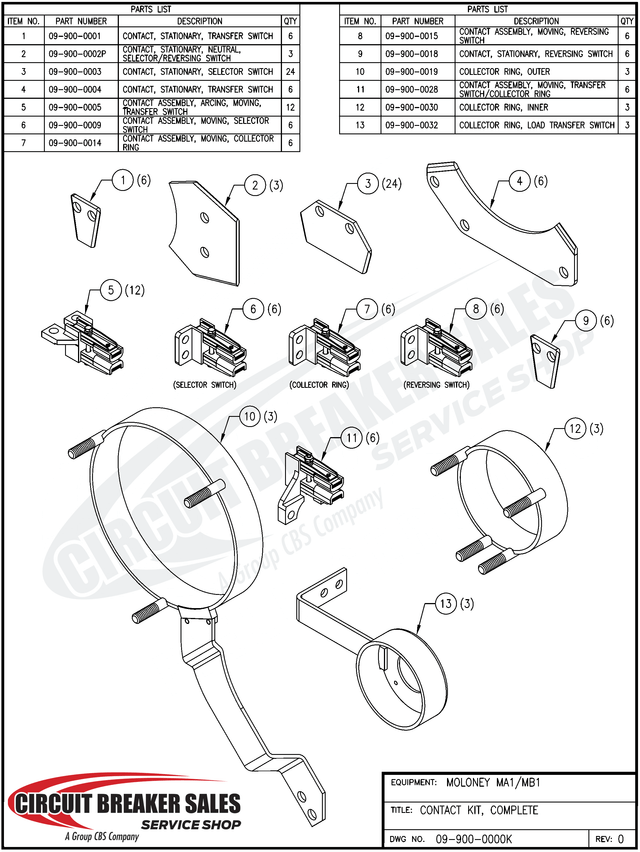 PARTS LIST

| ITEM NO. | PART NUMBER | DESCRIPTION | QTY |
|---|---|---|---|
| 1 | 09-900-0001 | CONTACT, STATIONARY, TRANSFER SWITCH | 6 |
| 2 | 09-900-0002P | CONTACT, STATIONARY, NEUTRAL, SELECTOR/REVERSING SWITCH | 3 |
| 3 | 09-900-0003 | CONTACT, STATIONARY, SELECTOR SWITCH | 24 |
| 4 | 09-900-0004 | CONTACT, STATIONARY, TRANSFER SWITCH | 6 |
| 5 | 09-900-0005 | CONTACT ASSEMBLY, ARCING, MOVING, TRANSFER SWITCH | 12 |
| 6 | 09-900-0009 | CONTACT ASSEMBLY, MOVING, SELECTOR SWITCH | 6 |
| 7 | 09-900-0014 | CONTACT ASSEMBLY, MOVING, COLLECTOR RING | 6 |

PARTS LIST

| ITEM NO. | PART NUMBER | DESCRIPTION | QTY |
|---|---|---|---|
| 8 | 09-900-0015 | CONTACT ASSEMBLY, MOVING, REVERSING SWITCH | 6 |
| 9 | 09-900-0018 | CONTACT, STATIONARY, REVERSING SWITCH | 6 |
| 10 | 09-900-0019 | COLLECTOR RING, OUTER | 3 |
| 11 | 09-900-0028 | CONTACT ASSEMBLY, MOVING, TRANSFER SWITCH/COLLECTOR RING | 6 |
| 12 | 09-900-0030 | COLLECTOR RING, INNER | 3 |
| 13 | 09-900-0032 | COLLECTOR RING, LOAD TRANSFER SWITCH | 3 |

1 (6)
2 (3)
3 (24)
4 (6)
5 (12)
6 (6)
7 (6)
8 (6)
9 (6)
(SELECTOR SWITCH)
(COLLECTOR RING)
(REVERSING SWITCH)
10 (3)
11 (6)
12 (3)
13 (3)

CIRCUIT BREAKER SALES
SERVICE SHOP
A Group CBS Company

CIRCUIT BREAKER SALES
SERVICE SHOP
A Group CBS Company

EQUIPMENT: MOLONEY MA1/MB1
TITLE: CONTACT KIT, COMPLETE
DWG NO. 09-900-0000K
REV: 0