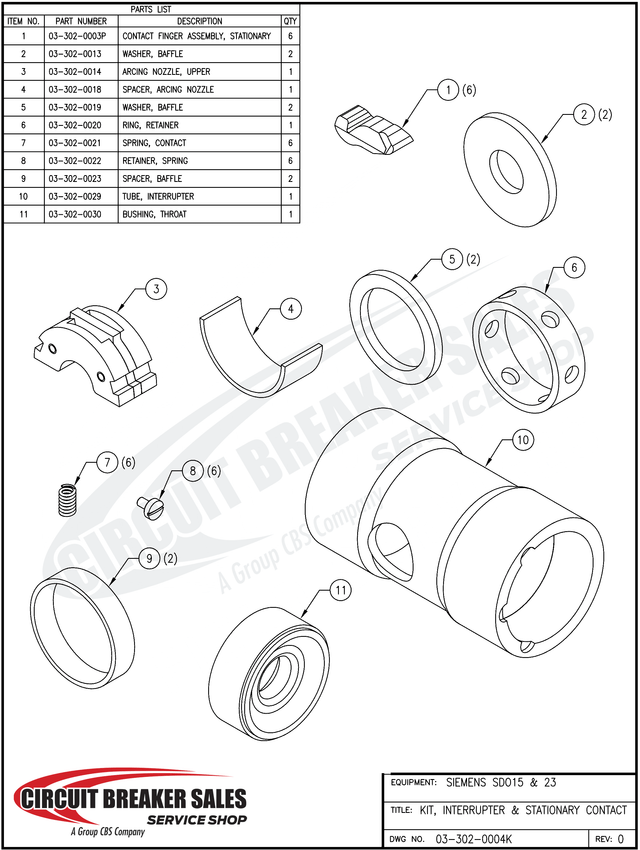 PARTS LIST

| ITEM NO. | PART NUMBER | DESCRIPTION | QTY |
|---|---|---|---|
| 1 | 03-302-0003P | CONTACT FINGER ASSEMBLY, STATIONARY | 6 |
| 2 | 03-302-0013 | WASHER, BAFFLE | 2 |
| 3 | 03-302-0014 | ARCING NOZZLE, UPPER | 1 |
| 4 | 03-302-0018 | SPACER, ARCING NOZZLE | 1 |
| 5 | 03-302-0019 | WASHER, BAFFLE | 2 |
| 6 | 03-302-0020 | RING, RETAINER | 1 |
| 7 | 03-302-0021 | SPRING, CONTACT | 6 |
| 8 | 03-302-0022 | RETAINER, SPRING | 6 |
| 9 | 03-302-0023 | SPACER, BAFFLE | 2 |
| 10 | 03-302-0029 | TUBE, INTERRUPTER | 1 |
| 11 | 03-302-0030 | BUSHING, THROAT | 1 |

1 (6)

2 (2)

3

4

5 (2)

6

7 (6)

8 (6)

9 (2)

10

11

CIRCUIT BREAKER SALES
SERVICE SHOP
A Group CBS Company

CIRCUIT BREAKER SALES
SERVICE SHOP
A Group CBS Company

EQUIPMENT: SIEMENS SD015 & 23

TITLE: KIT, INTERRUPTER & STATIONARY CONTACT

DWG NO. 03-302-0004K

REV: 0